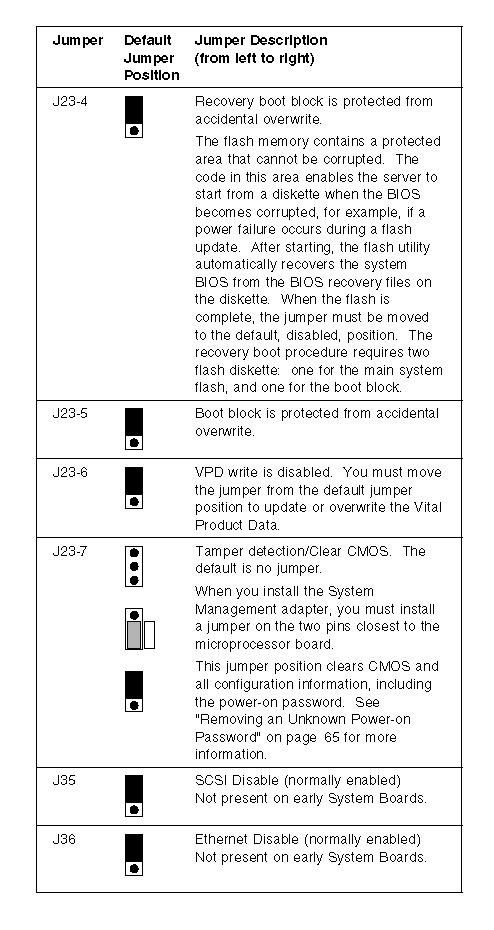 | Jumper | Default Jumper Position | Jumper Description (from left to right) |
|---|---|---|
| J23-4 | | Recovery boot block is protected from accidental overwrite. The flash memory contains a protected area that cannot be corrupted. The code in this area enables the server to start from a diskette when the BIOS becomes corrupted, for example, if a power failure occurs during a flash update. After starting, the flash utility automatically recovers the system BIOS from the BIOS recovery files on the diskette. When the flash is complete, the jumper must be moved to the default, disabled, position. The recovery boot procedure requires two flash diskette: one for the main system flash, and one for the boot block. |
| J23-5 | | Boot block is protected from accidental overwrite. |
| J23-6 | | VPD write is disabled. You must move the jumper from the default jumper position to update or overwrite the Vital Product Data. |
| J23-7 | | Tamper detection/Clear CMOS. The default is no jumper. When you install the System Management adapter, you must install a jumper on the two pins closest to the microprocessor board. This jumper position clears CMOS and all configuration information, including the power-on password. See "Removing an Unknown Power-on Password" on page 65 for more information. |
| J35 | | SCSI Disable (normally enabled) Not present on early System Boards. |
| J36 | | Ethernet Disable (normally enabled) Not present on early System Boards. |