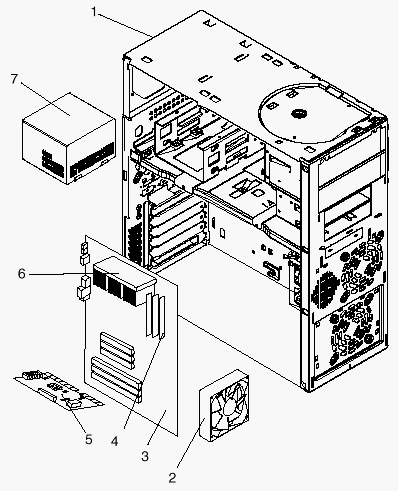 1
7
6
5
4
3
2