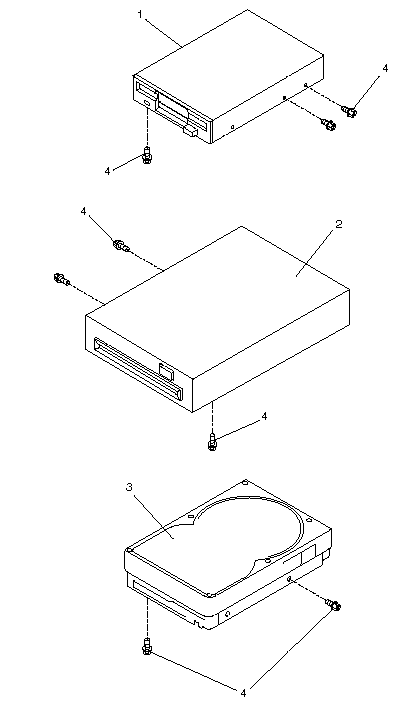 1
4
4
4
2
4
3
4