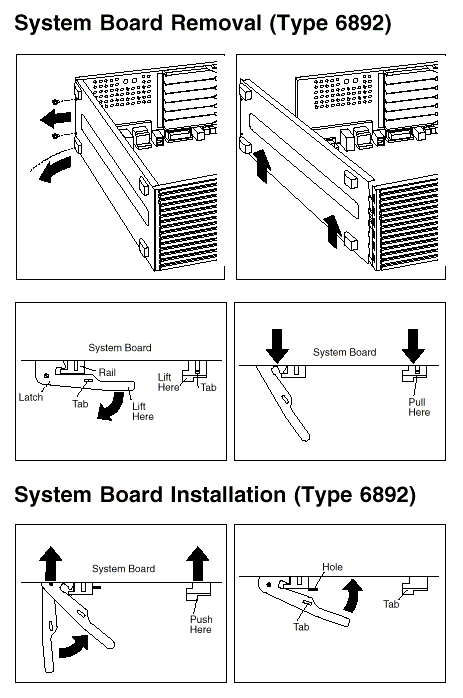 System Board Removal (Type 6892)

System Board

Rail

Latch

Tab

Lift Here

Lift Here

Tab

System Board

Pull Here

System Board Installation (Type 6892)

System Board

Push Here

Hole

Tab

Tab