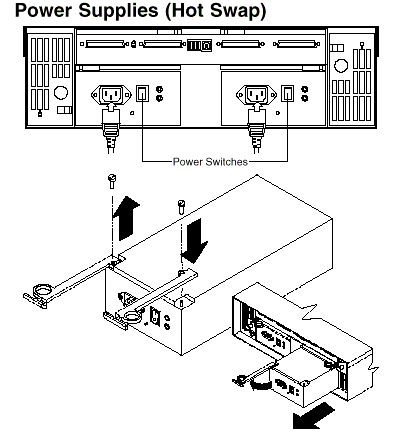 Power Supplies (Hot Swap)

Power Switches