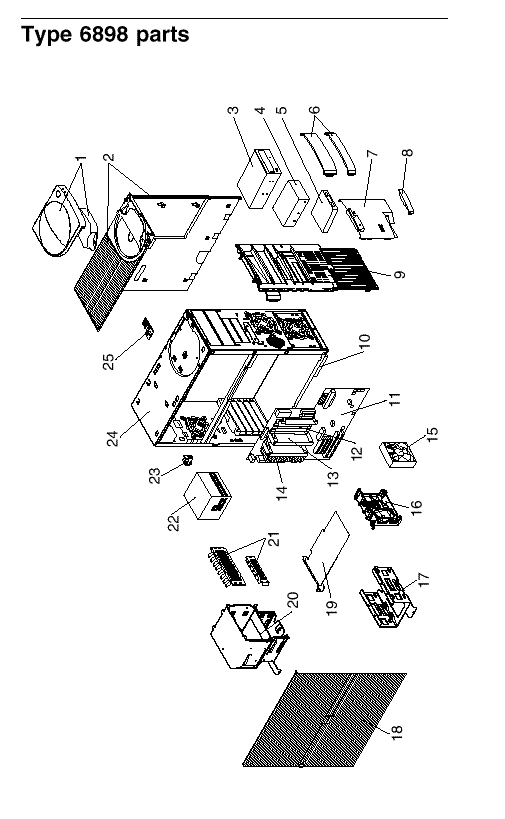 Type 6898 parts

1
2
3
4
5
6
7
8
9
10
11
12
13
14
15
16
17
18
19
20
21
22
23
24
25