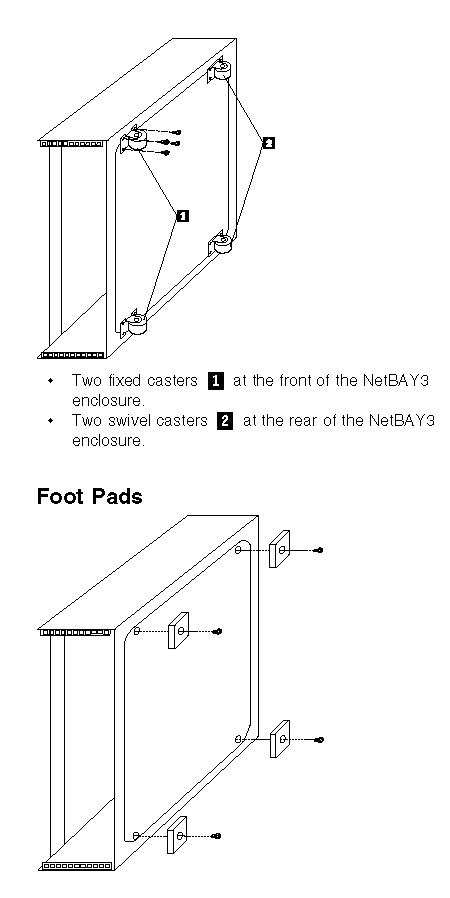 2

1

• Two fixed casters 1 at the front of the NetBAY3 enclosure.
• Two swivel casters 2 at the rear of the NetBAY3 enclosure.

Foot Pads