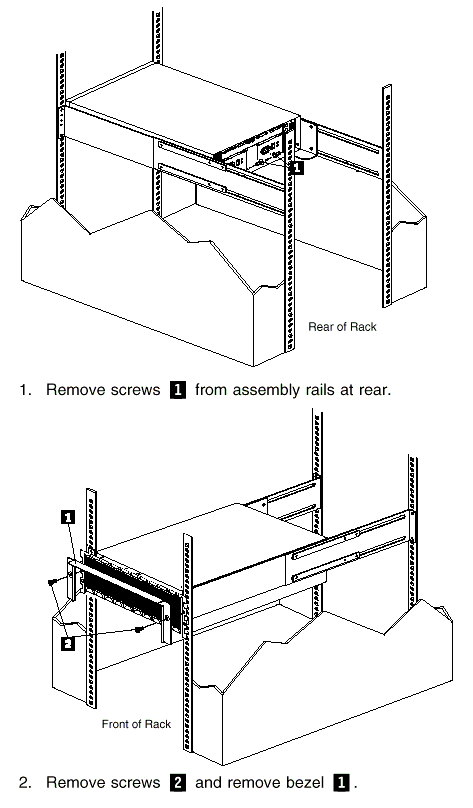 1

Rear of Rack

1. Remove screws 1 from assembly rails at rear.

1

2

Front of Rack

2. Remove screws 2 and remove bezel 1.