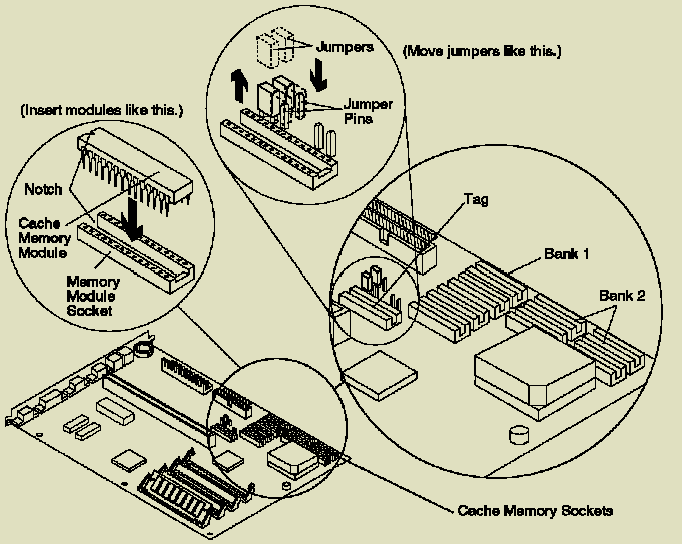 Jumpers

(Move jumpers like this.)

Jumper Pins

(Insert modules like this.)

Notch

Cache Memory Module

Memory Module Socket

Tag

Bank 1

Bank 2

Cache Memory Sockets