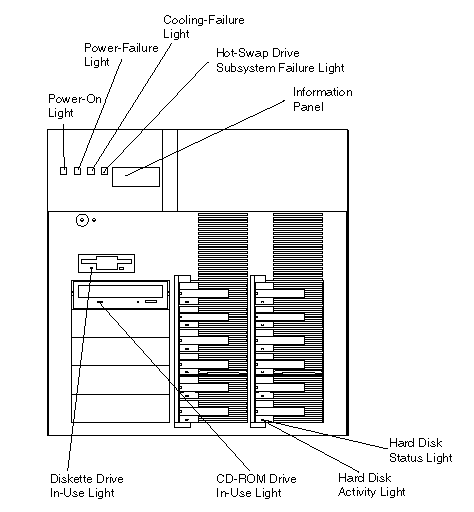 Cooling-Failure Light

Power-Failure Light

Hot-Swap Drive Subsystem Failure Light

Power-On Light

Information Panel

Hard Disk Status Light

Diskette Drive In-Use Light

CD-ROM Drive In-Use Light

Hard Disk Activity Light