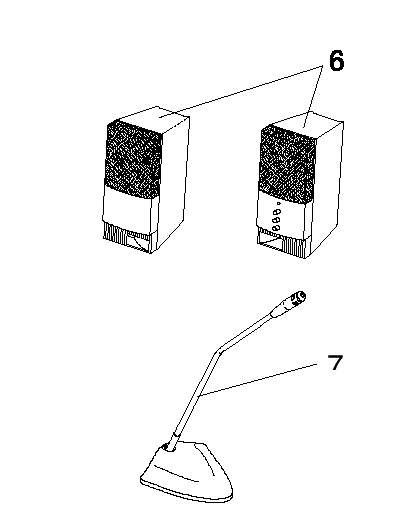 6

7