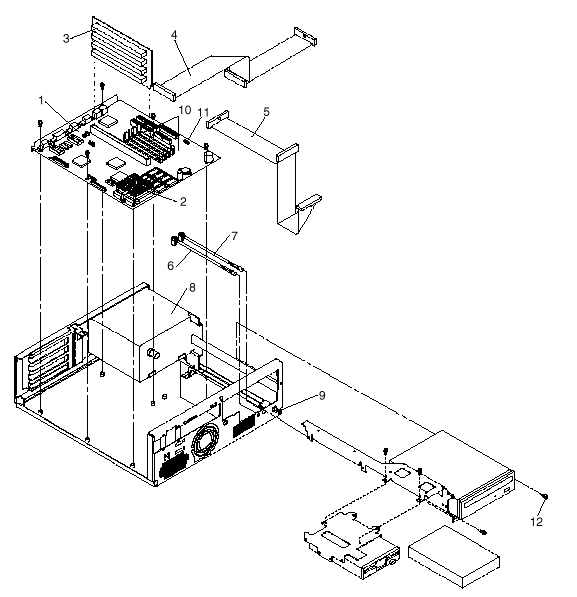 3
4
1
10
11
5
2
7
6
8
9
12