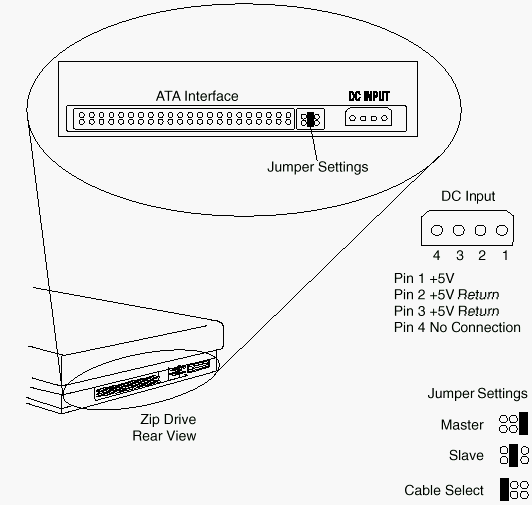 ATA Interface

DC INPUT

Jumper Settings

DC Input

4 3 2 1

Pin 1 +5V
Pin 2 +5V Return
Pin 3 +5V Return
Pin 4 No Connection

Zip Drive
Rear View

Jumper Settings

Master

Slave

Cable Select