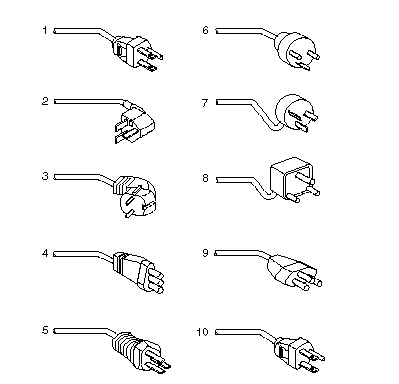 1
2
3
4
5
6
7
8
9
10