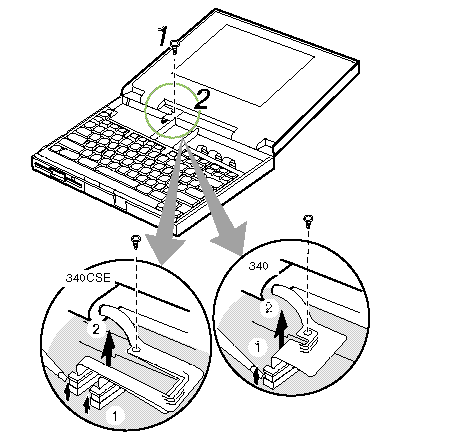 1
2
340CSE
2
1
340
2
1