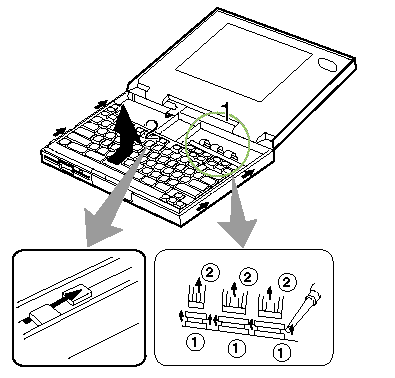 1

2 2 2

1 1 1