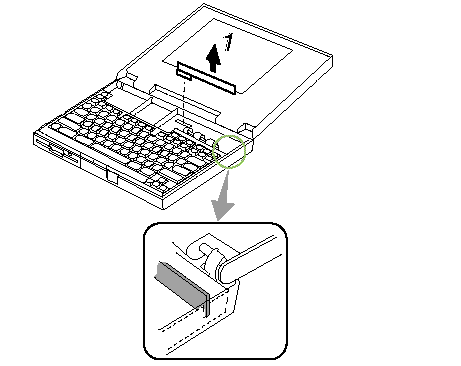 1