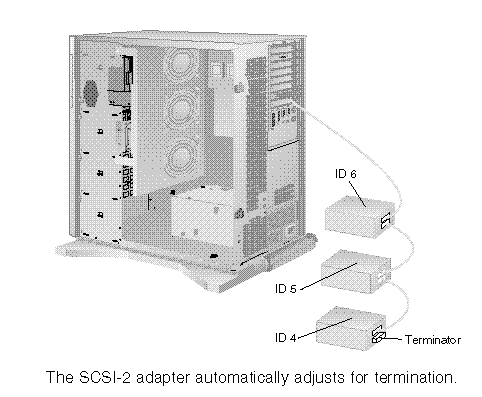 ID 6

ID 5

ID 4

Terminator

The SCSI-2 adapter automatically adjusts for termination.