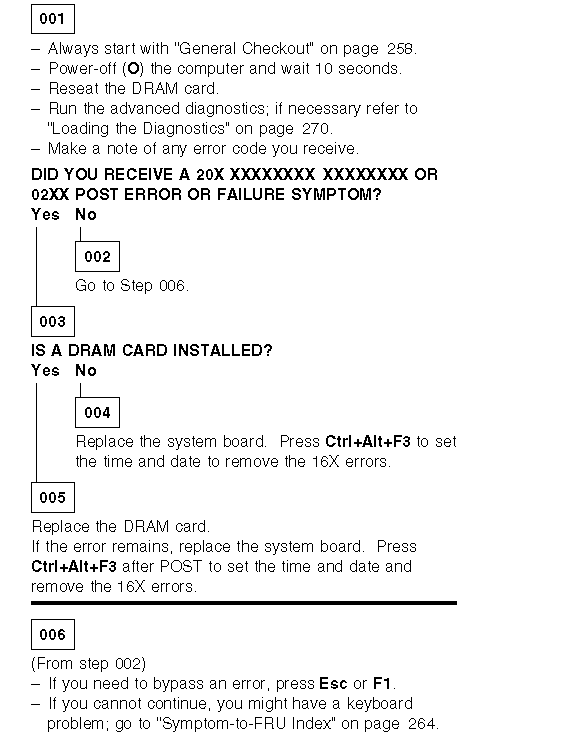 001

– Always start with "General Checkout" on page 258.
– Power-off (O) the computer and wait 10 seconds.
– Reseat the DRAM card.
– Run the advanced diagnostics; if necessary refer to "Loading the Diagnostics" on page 270.
– Make a note of any error code you receive.

DID YOU RECEIVE A 20X XXXXXXXX XXXXXXXX OR 02XX POST ERROR OR FAILURE SYMPTOM?
Yes No

002

Go to Step 006.

003

IS A DRAM CARD INSTALLED?
Yes No

004

Replace the system board. Press Ctrl+Alt+F3 to set the time and date to remove the 16X errors.

005

Replace the DRAM card.
If the error remains, replace the system board. Press Ctrl+Alt+F3 after POST to set the time and date and remove the 16X errors.

006

(From step 002)
– If you need to bypass an error, press Esc or F1.
– If you cannot continue, you might have a keyboard problem; go to "Symptom-to-FRU Index" on page 264.