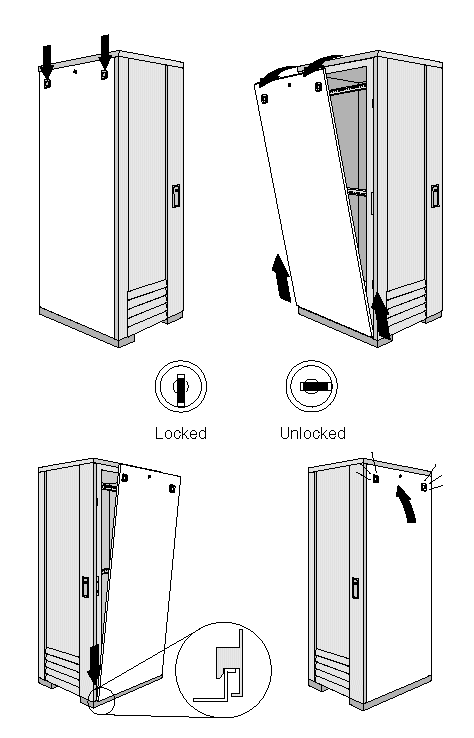 Locked

Unlocked