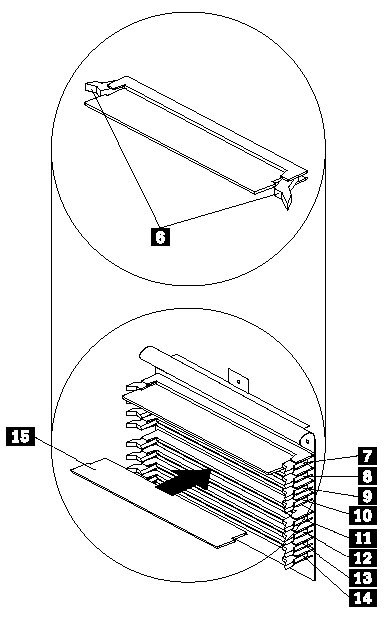 6
15
7
8
9
10
11
12
13
14