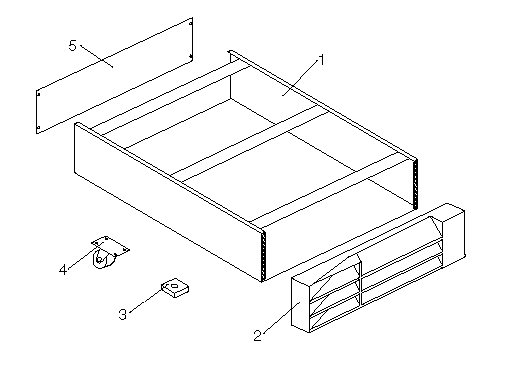 5
1
4
3
2