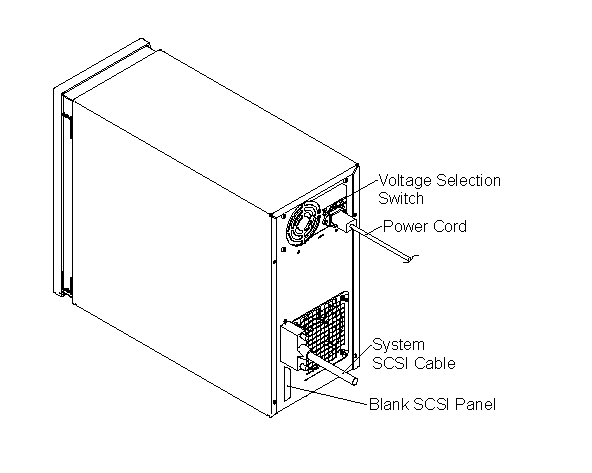 Voltage Selection Switch

Power Cord

System SCSI Cable

Blank SCSI Panel