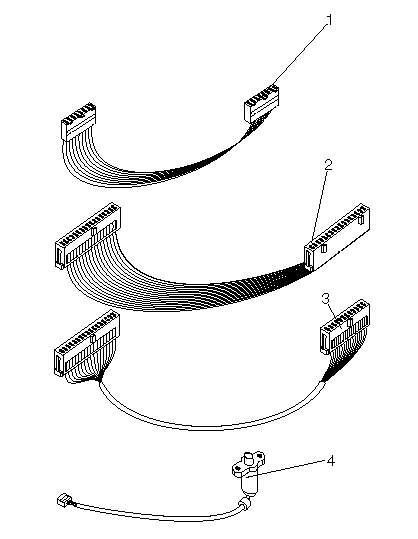 1
2
3
4