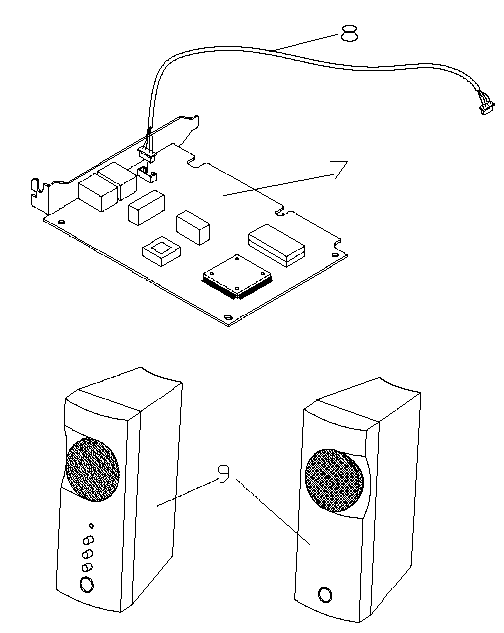 8
7
9