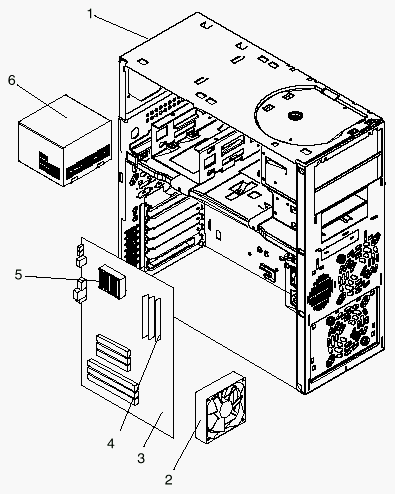 1
6
5
4
3
2