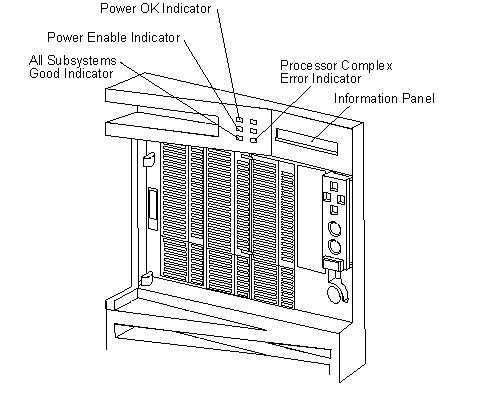 Power OK Indicator
Power Enable Indicator
All Subsystems Good Indicator
Processor Complex Error Indicator
Information Panel