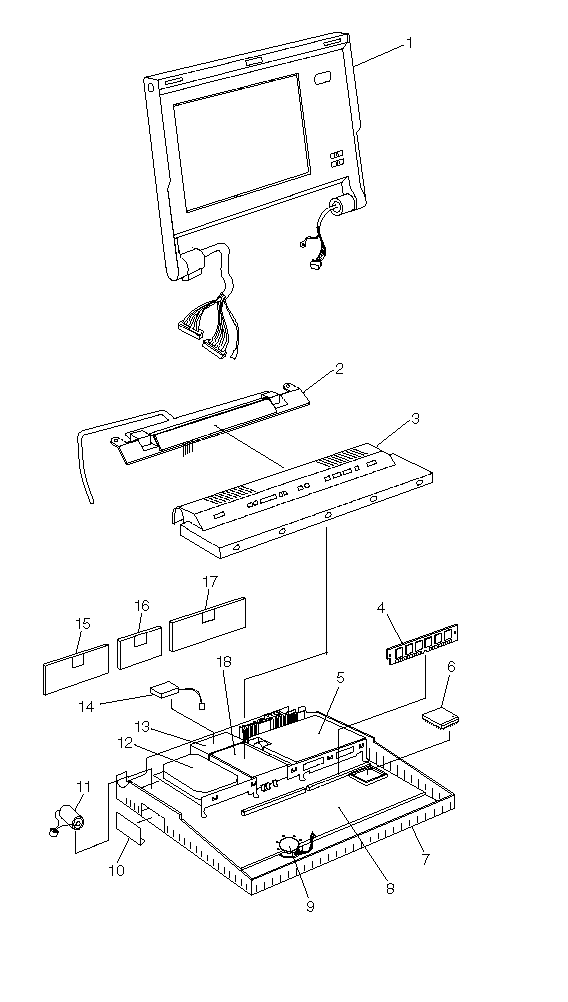 1
2
3
17
16
15
4
18
5
6
14
13
12
11
10
9
8
7