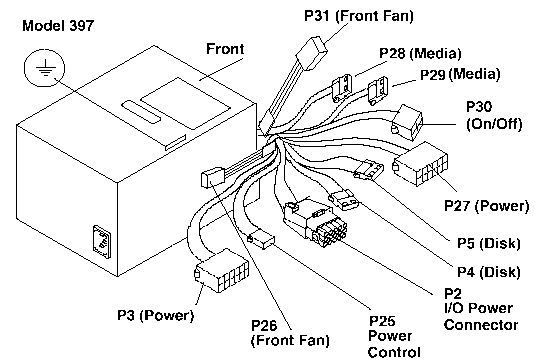 Model 397

Front

P31 (Front Fan)

P28 (Media)

P29 (Media)

P30
(On/Off)

P27 (Power)

P5 (Disk)

P4 (Disk)

P2
I/O Power
Connector

P25
Power
Control

P26
(Front Fan)

P3 (Power)