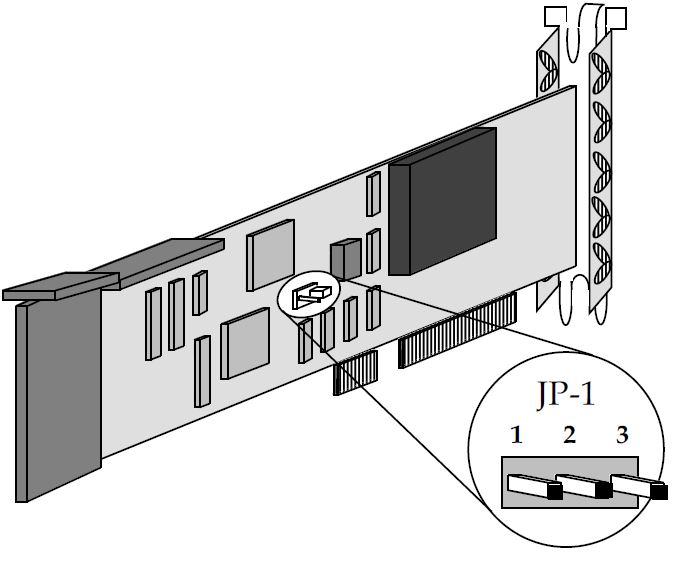 JP-1
1 2 3