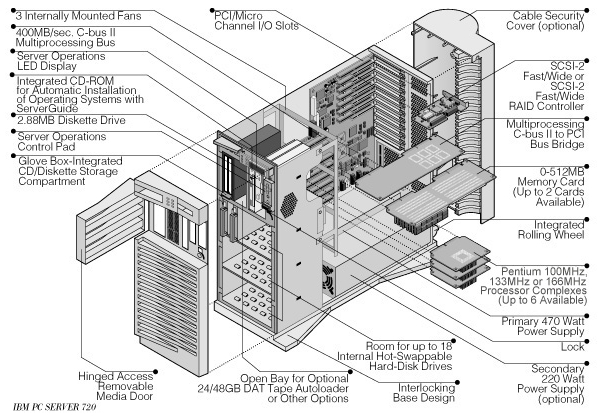 3 Internally Mounted Fans

400MB/sec. C-bus II Multiprocessing Bus

Server Operations LED Display

Integrated CD-ROM for Automatic Installation of Operating Systems with ServerGuide

2.88MB Diskette Drive

Server Operations Control Pad

Glove Box-Integrated CD/Diskette Storage Compartment

PCI/Micro Channel I/O Slots

Cable Security Cover (optional)

SCSI-2 Fast/Wide or SCSI-2 Fast/Wide RAID Controller

Multiprocessing C-bus II to PCI Bus Bridge

0-512MB Memory Card (Up to 2 Cards Available)

Integrated Rolling Wheel

Pentium 100MHz, 133MHz or 166MHz Processor Complexes (Up to 6 Available)

Primary 470 Watt Power Supply

Lock

Secondary 220 Watt Power Supply (optional)

Room for up to 18 Internal Hot-Swappable Hard-Disk Drives

Interlocking Base Design

Open Bay for Optional 24/48GB DAT Tape Autoloader or Other Options

Hinged Access Removable Media Door

IBM PC SERVER 720