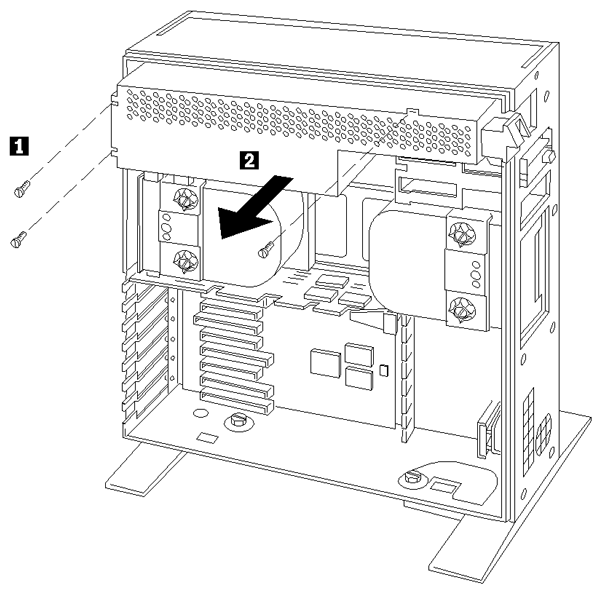 1
2