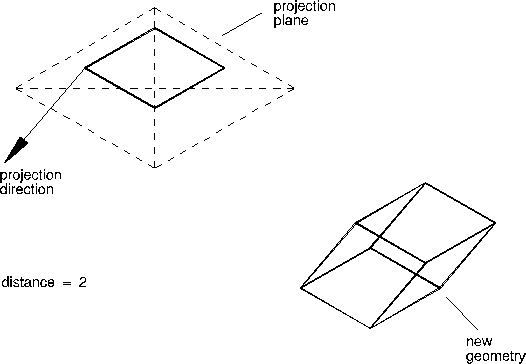 projection plane

projection direction

distance = 2

new geometry